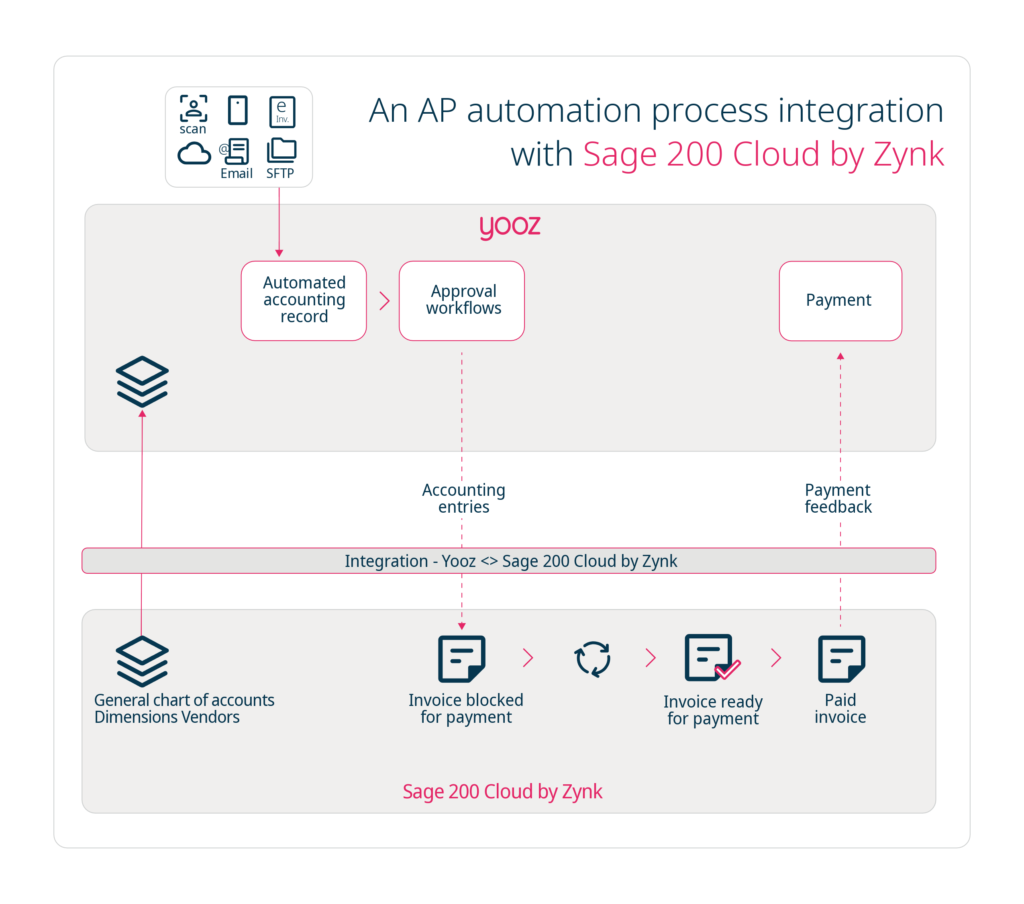 scan
e
Inv.
@
Email
SFTP

An AP automation process integration with Sage 200 Cloud by Zynk

yooz

Automated accounting record

Approval workflows

Payment

Accounting entries

Payment feedback

Integration - Yooz <> Sage 200 Cloud by Zynk

General chart of accounts Dimensions Vendors

Invoice blocked for payment

Invoice ready for payment

Paid invoice

Sage 200 Cloud by Zynk